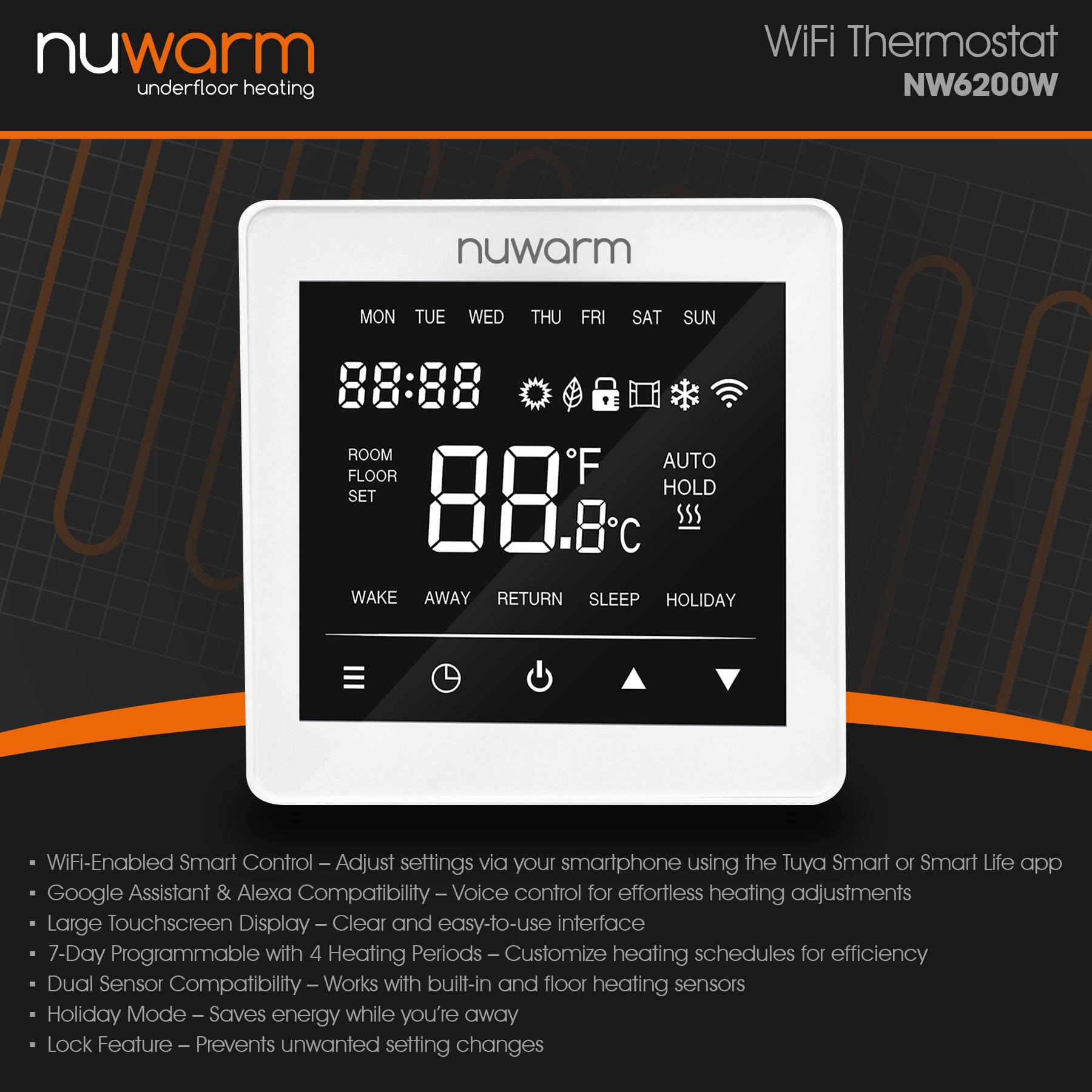 nuwarm
underfloor heating

WiFi Thermostat
NW6200W

nuwarm

MON TUE WED THU FRI SAT SUN

88:88

ROOM
FLOOR
SET

88.8 °F °C

AUTO
HOLD

WAKE AWAY RETURN SLEEP HOLIDAY

▪ WiFi-Enabled Smart Control – Adjust settings via your smartphone using the Tuya Smart or Smart Life app
▪ Google Assistant & Alexa Compatibility – Voice control for effortless heating adjustments
▪ Large Touchscreen Display – Clear and easy-to-use interface
▪ 7-Day Programmable with 4 Heating Periods – Customize heating schedules for efficiency
▪ Dual Sensor Compatibility – Works with built-in and floor heating sensors
▪ Holiday Mode – Saves energy while you're away
▪ Lock Feature – Prevents unwanted setting changes