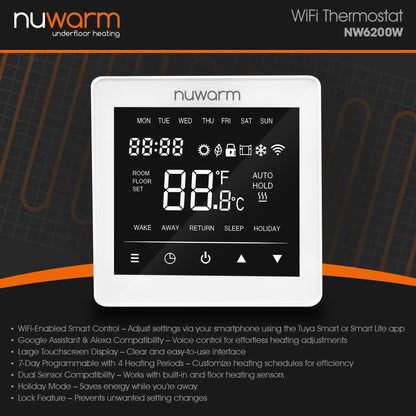 nuwarm
underfloor heating

WiFi Thermostat
NW6200W

nuwarm

MON TUE WED THU FRI SAT SUN

88:88

ROOM
FLOOR
SET

88.8 °F °C

AUTO
HOLD

WAKE AWAY RETURN SLEEP HOLIDAY

• WiFi-Enabled Smart Control – Adjust settings via your smartphone using the Tuya Smart or Smart Life app
• Google Assistant & Alexa Compatibility – Voice control for effortless heating adjustments
• Large Touchscreen Display – Clear and easy-to-use interface
• 7-Day Programmable with 4 Heating Periods – Customize heating schedules for efficiency
• Dual Sensor Compatibility – Works with built-in and floor heating sensors
• Holiday Mode – Saves energy while you're away
• Lock Feature – Prevents unwanted setting changes